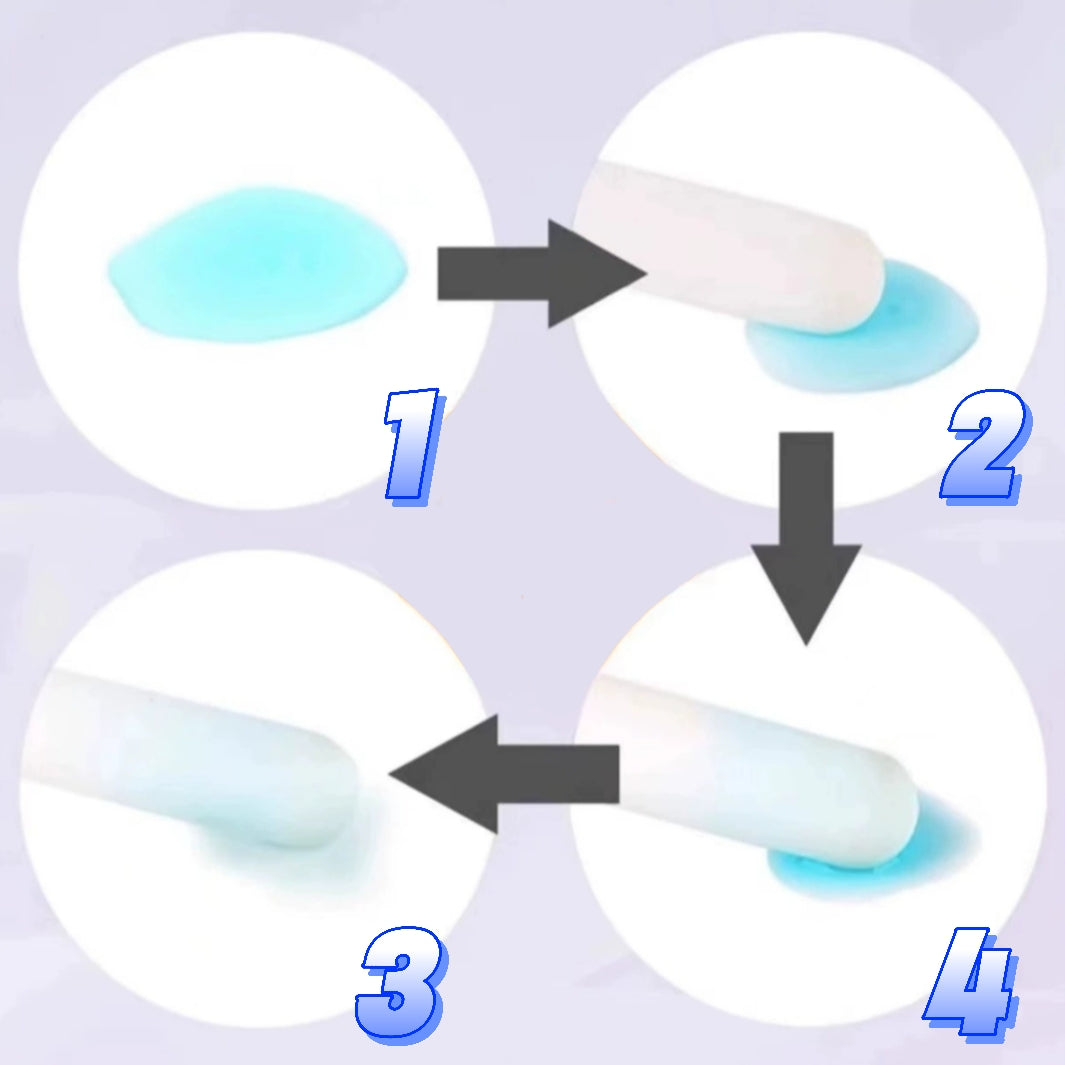 1

2

3

4